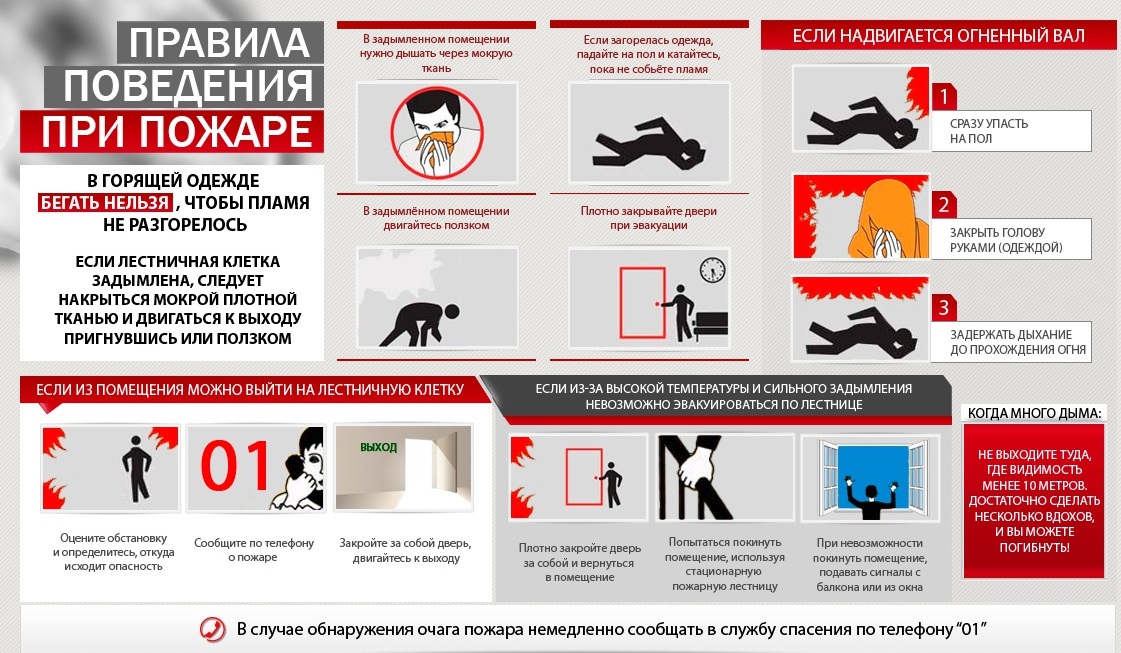 ПРАВИЛА
ПОВЕДЕНИЯ
ПРИ ПОЖАРЕ

В ГОРЯЩЕЙ ОДЕЖДЕ БЕГАТЬ НЕЛЬЗЯ, ЧТОБЫ ПЛАМЯ НЕ РАЗГОРЕЛОСЬ

ЕСЛИ ЛЕСТНИЧНАЯ КЛЕТКА ЗАДЫМЛЕНА, СЛЕДУЕТ НАКРЫТЬСЯ МОКРОЙ ПЛОТНОЙ ТКАНЬЮ И ДВИГАТЬСЯ К ВЫХОДУ ПРИГНУВШИСЬ ИЛИ ПОЛЗКОМ

В задымленном помещении нужно дышать через мокрую ткань

Если загорелась одежда, падайте на пол и катайтесь, пока не собьёте пламя

В задымлённом помещении двигайтесь ползком

Плотно закрывайте двери при эвакуации

ЕСЛИ НАДВИГАЕТСЯ ОГНЕННЫЙ ВАЛ

1 СРАЗУ УПАСТЬ НА ПОЛ

2 ЗАКРЫТЬ ГОЛОВУ РУКАМИ (ОДЕЖДОЙ)

3 ЗАДЕРЖАТЬ ДЫХАНИЕ ДО ПРОХОЖДЕНИЯ ОГНЯ

ЕСЛИ ИЗ ПОМЕЩЕНИЯ МОЖНО ВЫЙТИ НА ЛЕСТНИЧНУЮ КЛЕТКУ

01

ВЫХОД

Оцените обстановку и определитесь, откуда исходит опасность

Сообщите по телефону о пожаре

Закройте за собой дверь, двигайтесь к выходу

ЕСЛИ ИЗ-ЗА ВЫСОКОЙ ТЕМПЕРАТУРЫ И СИЛЬНОГО ЗАДЫМЛЕНИЯ НЕВОЗМОЖНО ЭВАКУИРОВАТЬСЯ ПО ЛЕСТНИЦЕ

Плотно закройте дверь за собой и вернуться в помещение

Попытаться покинуть помещение, используя стационарную пожарную лестницу

При невозможности покинуть помещение, подавать сигналы с балкона или из окна

КОГДА МНОГО ДЫМА:

НЕ ВЫХОДИТЕ ТУДА, ГДЕ ВИДИМОСТЬ МЕНЕЕ 10 МЕТРОВ. ДОСТАТОЧНО СДЕЛАТЬ НЕСКОЛЬКО ВДОХОВ, И ВЫ МОЖЕТЕ ПОГИБНУТЬ!

В случае обнаружения очага пожара немедленно сообщать в службу спасения по телефону "01"